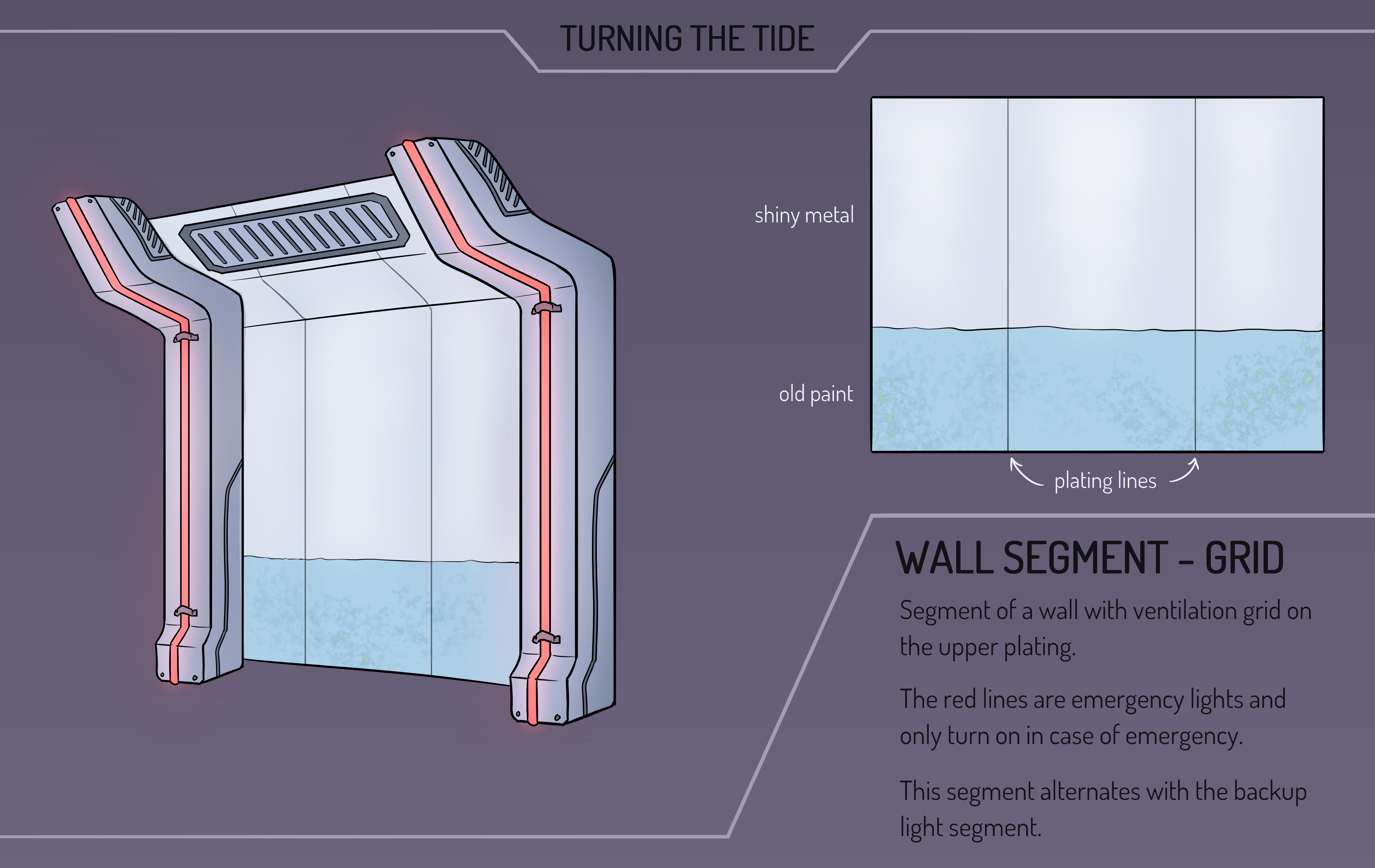 TURNING THE TIDE

shiny metal

old paint

plating lines

WALL SEGMENT - GRID

Segment of a wall with ventilation grid on the upper plating.

The red lines are emergency lights and only turn on in case of emergency.

This segment alternates with the backup light segment.